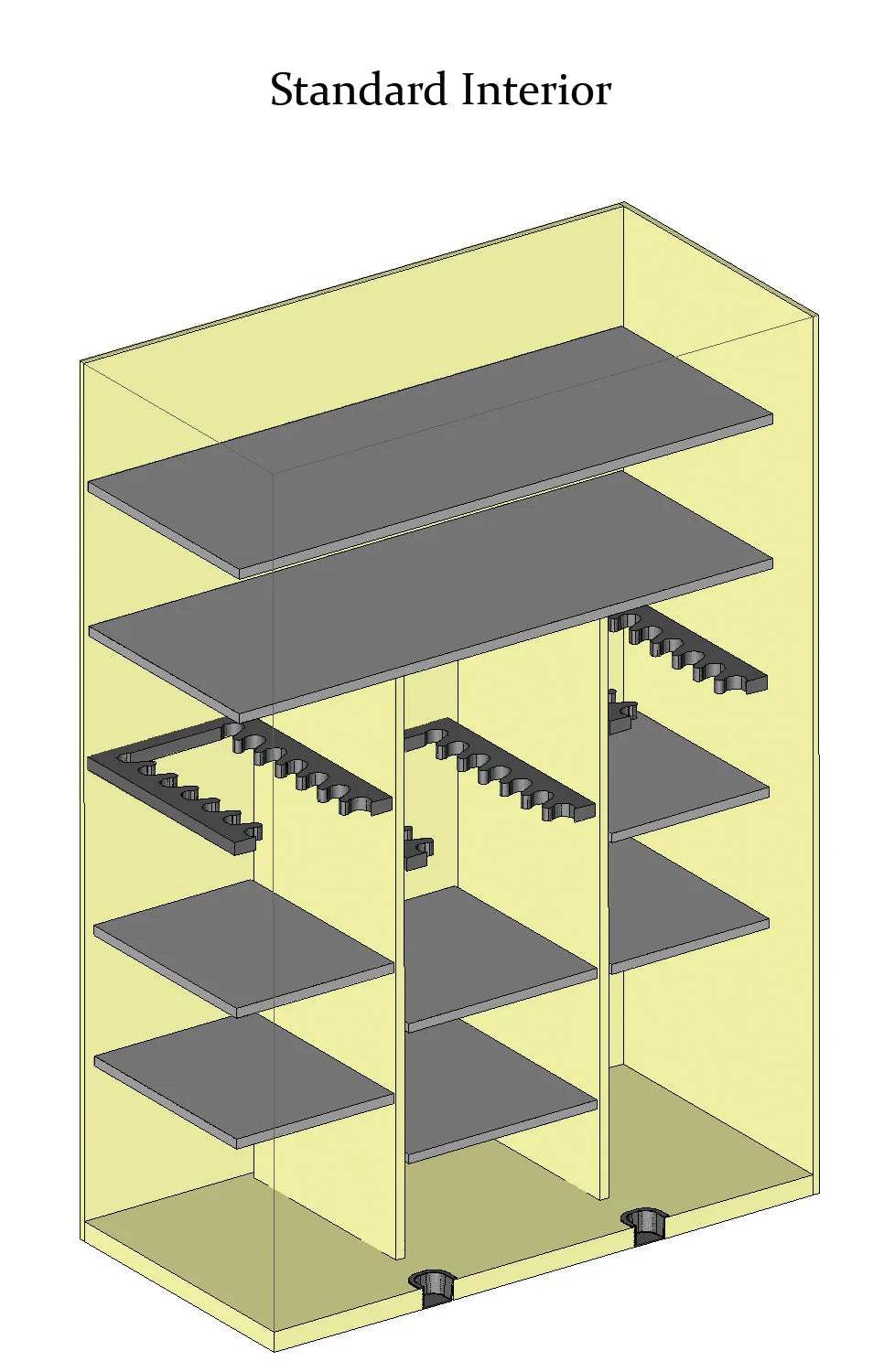 Standard Interior